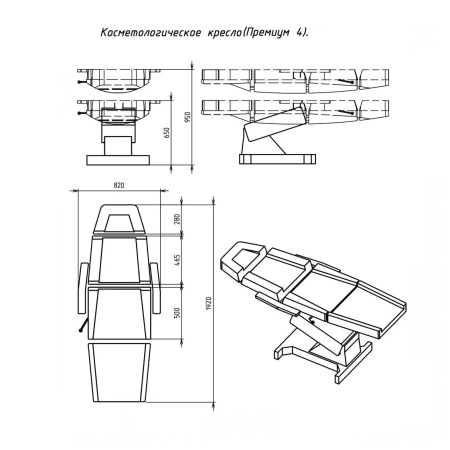 Косметологическое кресло(Премиум 4).

650

950

820

280

465

500

1920