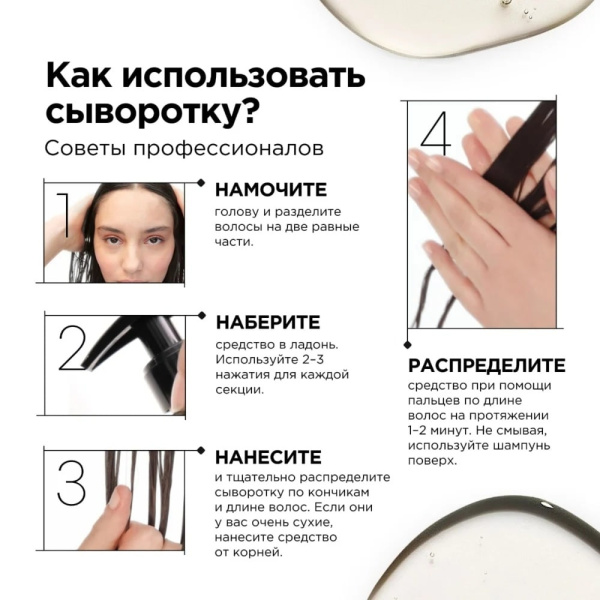 Как использовать сыворотку?

Советы профессионалов

1

НАМОЧИТЕ

голову и разделите волосы на две равные части.

2

НАБЕРИТЕ

средство в ладонь. Используйте 2–3 нажатия для каждой секции.

3

НАНЕСИТЕ

и тщательно распределите сыворотку по кончикам и длине волос. Если они у вас очень сухие, нанесите средство от корней.

4

РАСПРЕДЕЛИТЕ

средство при помощи пальцев по длине волос на протяжении 1–2 минут. Не смывая, используйте шампунь поверх.